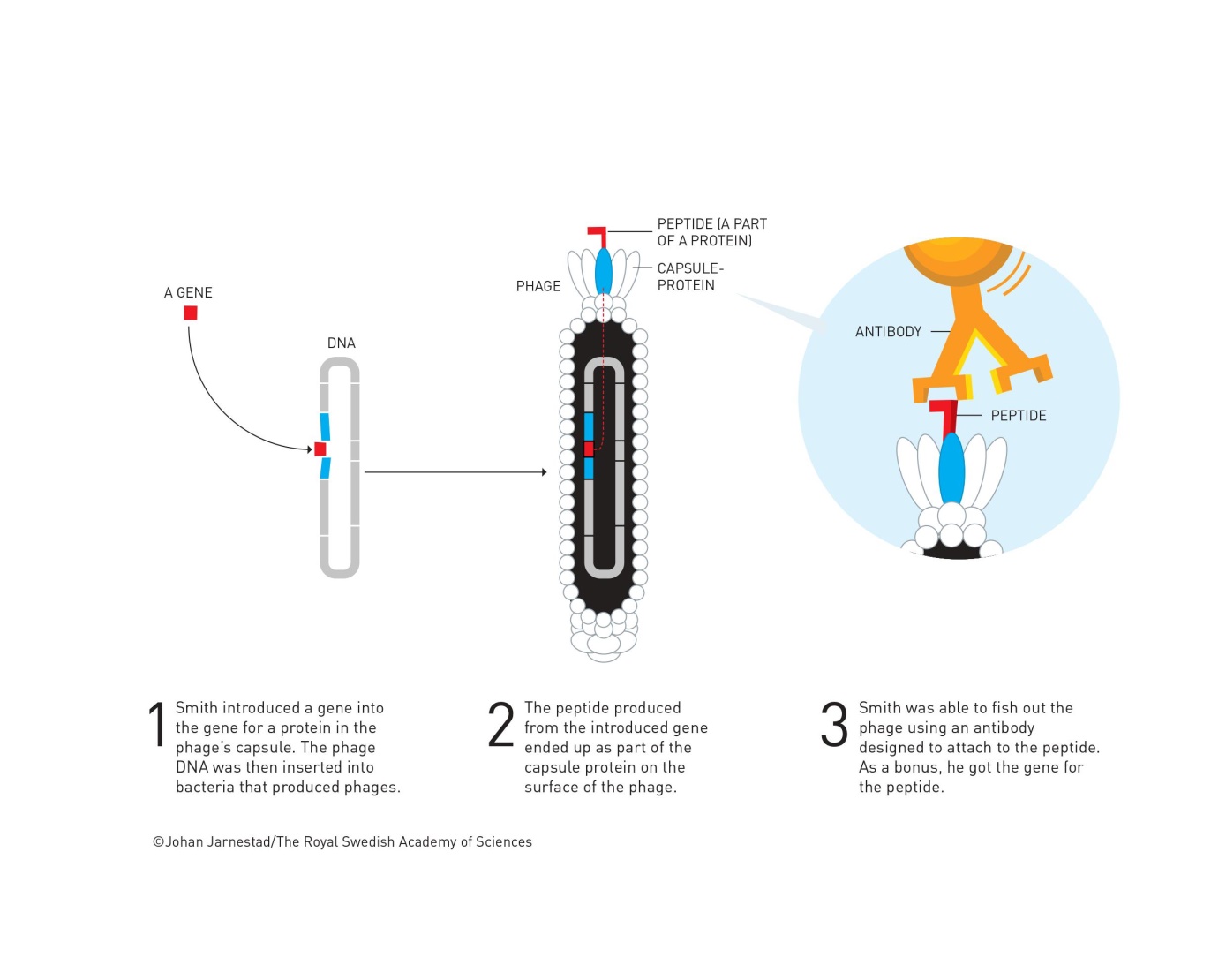 A GENE

DNA

PHAGE

PEPTIDE (A PART OF A PROTEIN)

CAPSULE-PROTEIN

ANTIBODY

PEPTIDE

1 Smith introduced a gene into the gene for a protein in the phage's capsule. The phage DNA was then inserted into bacteria that produced phages.

2 The peptide produced from the introduced gene ended up as part of the capsule protein on the surface of the phage.

3 Smith was able to fish out the phage using an antibody designed to attach to the peptide. As a bonus, he got the gene for the peptide.

©Johan Jarnestad/The Royal Swedish Academy of Sciences